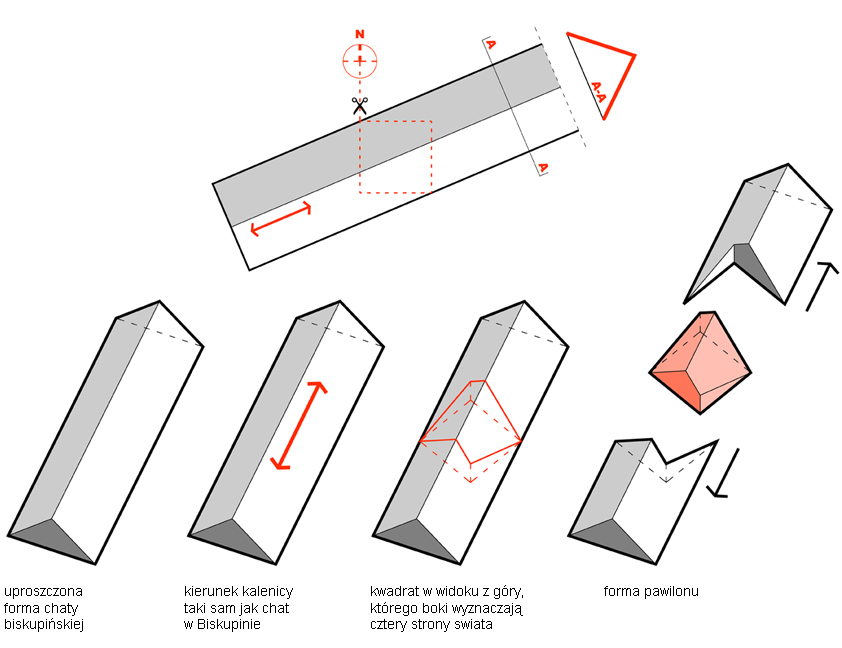 N

A

A

A-A

uproszczona forma chaty biskupińskiej

kierunek kalenicy taki sam jak chat w Biskupinie

kwadrat w widoku z góry, którego boki wyznaczają cztery strony swiata

forma pawilonu